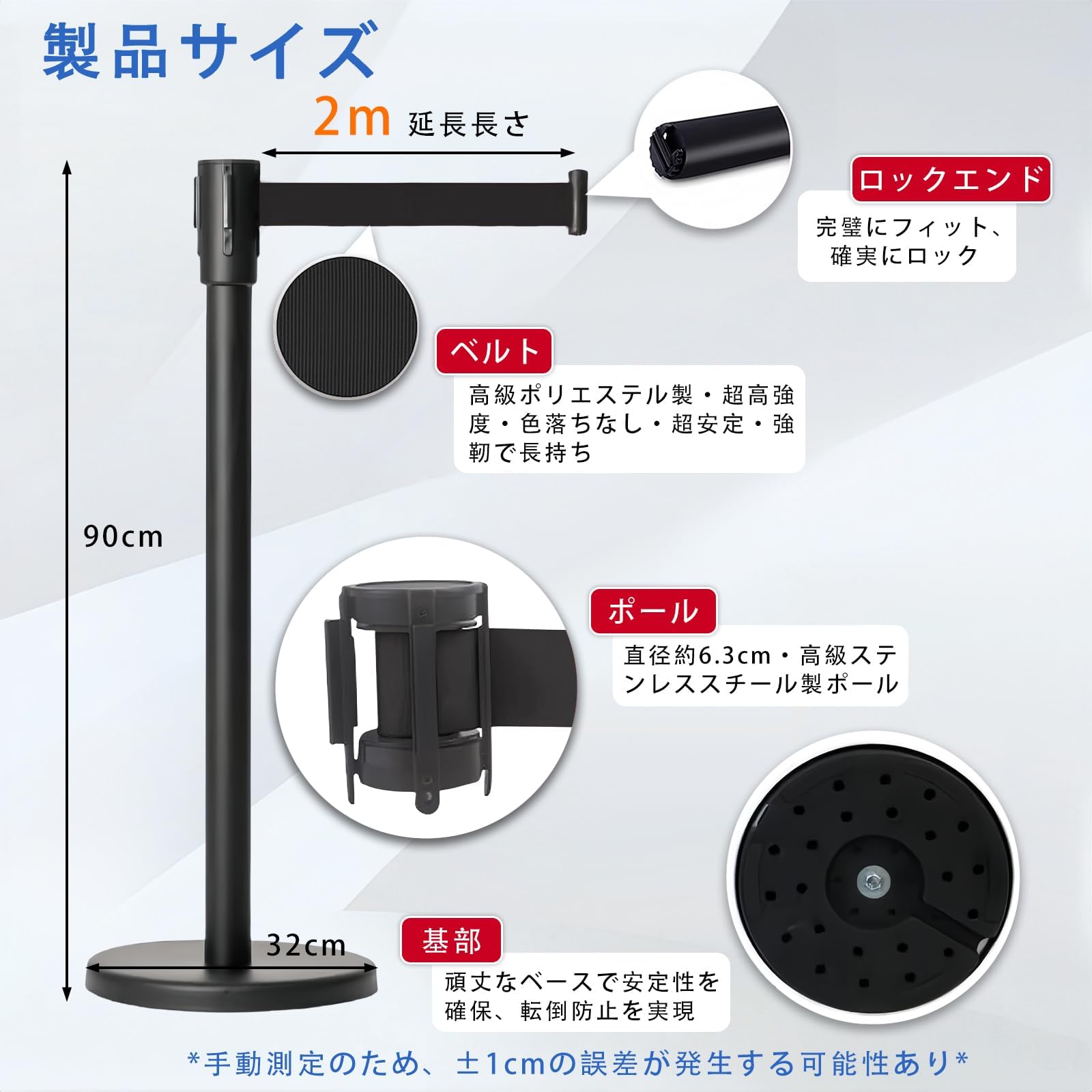 製品サイズ

2m 延長長さ

ロックエンド

完璧にフィット、確実にロック

ベルト

高級ポリエステル製・超高強度・色落ちなし・超安定・強靭で長持ち

90cm

ポール

直径約6.3cm・高級ステンレススチール製ポール

32cm

基部

頑丈なベースで安定性を確保、転倒防止を実現

*手動測定のため、±1cmの誤差が発生する可能性あり*